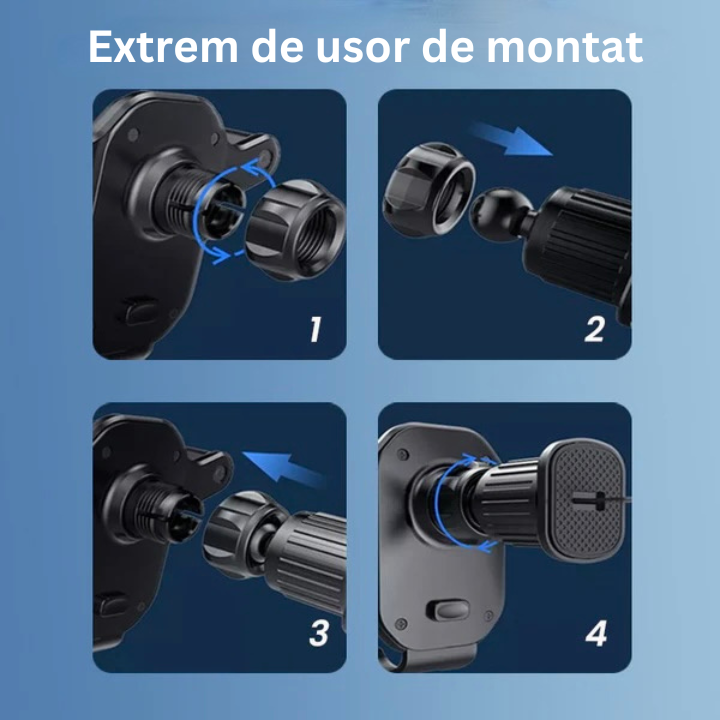 Extrem de usor de montat

1

2

3

4